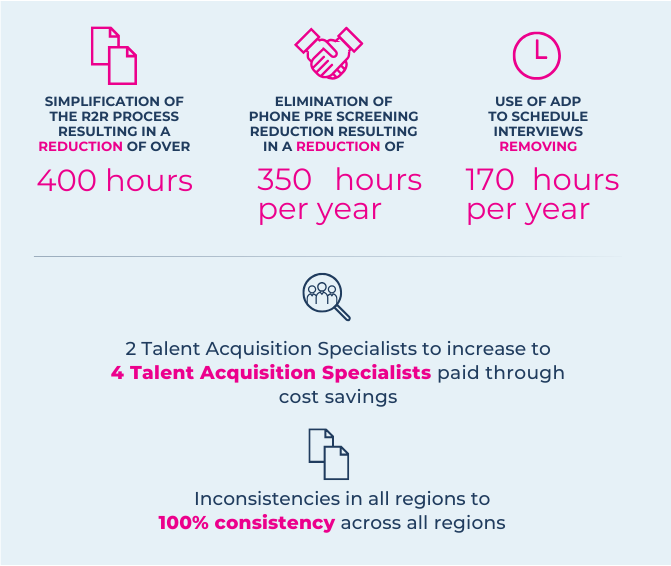 SIMPLIFICATION OF THE R2R PROCESS RESULTING IN A REDUCTION OF OVER

400 hours

ELIMINATION OF PHONE PRE SCREENING REDUCTION RESULTING IN A REDUCTION OF

350 hours per year

USE OF ADP TO SCHEDULE INTERVIEWS REMOVING

170 hours per year

2 Talent Acquisition Specialists to increase to 4 Talent Acquisition Specialists paid through cost savings

Inconsistencies in all regions to 100% consistency across all regions